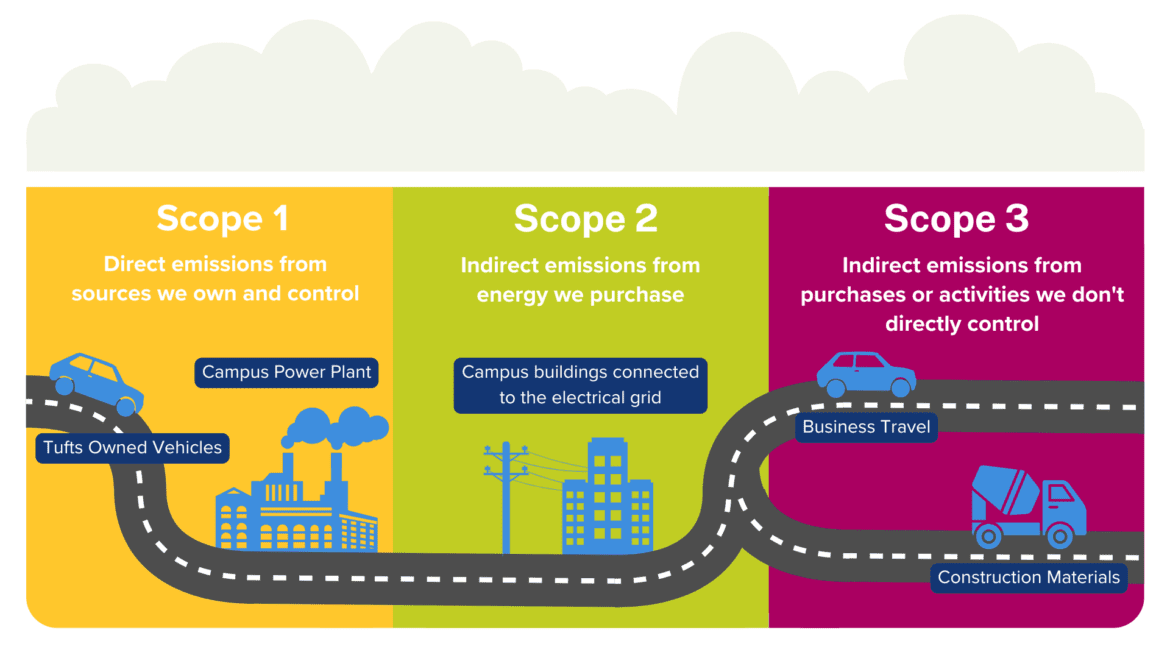 Scope 1
Direct emissions from sources we own and control

Campus Power Plant

Tufts Owned Vehicles

Scope 2
Indirect emissions from energy we purchase

Campus buildings connected to the electrical grid

Scope 3
Indirect emissions from purchases or activities we don't directly control

Business Travel

Construction Materials